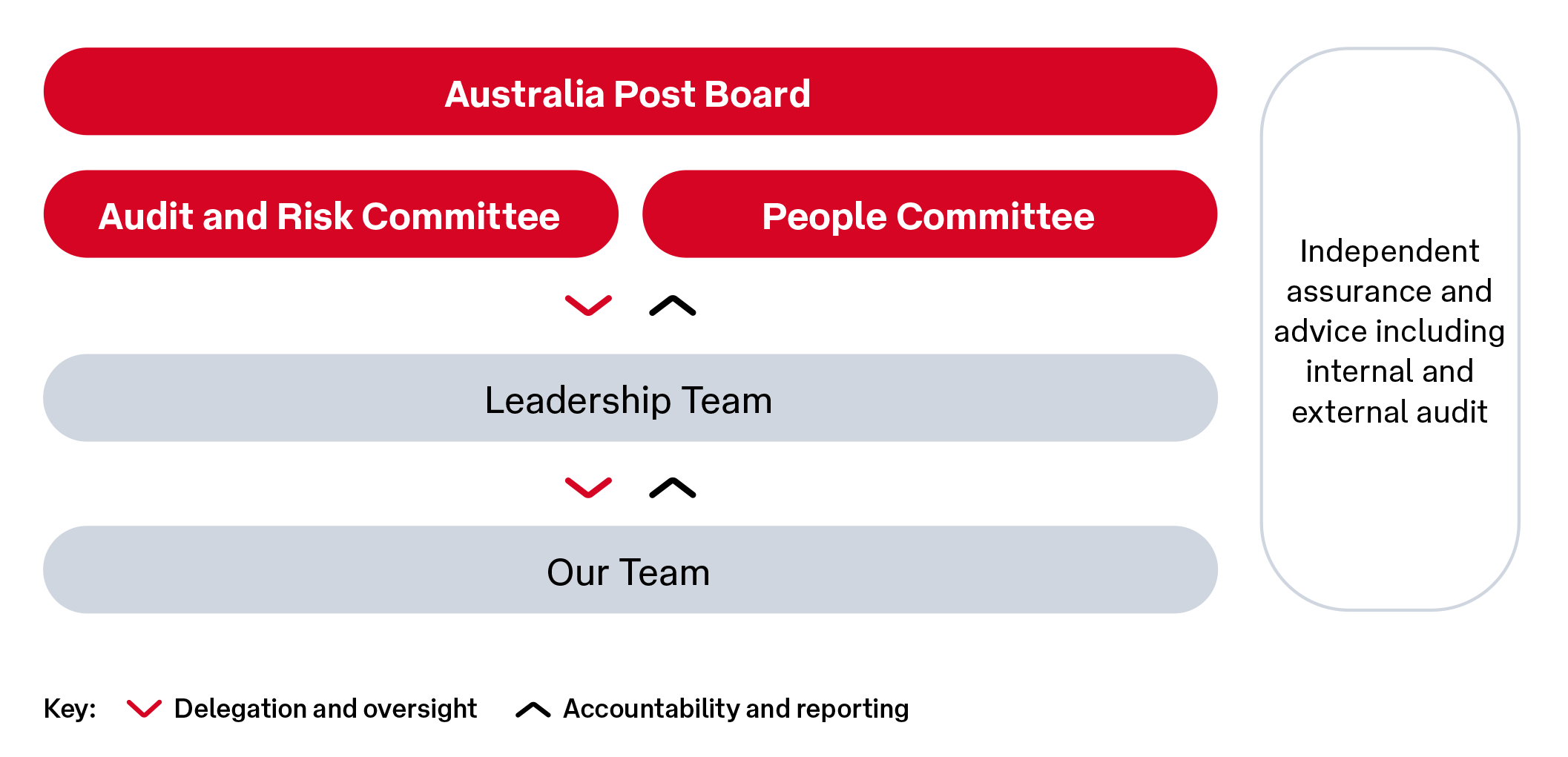 Australia Post Board

Audit and Risk Committee

People Committee

Leadership Team

Our Team

Independent assurance and advice including internal and external audit

Key: Delegation and oversight Accountability and reporting